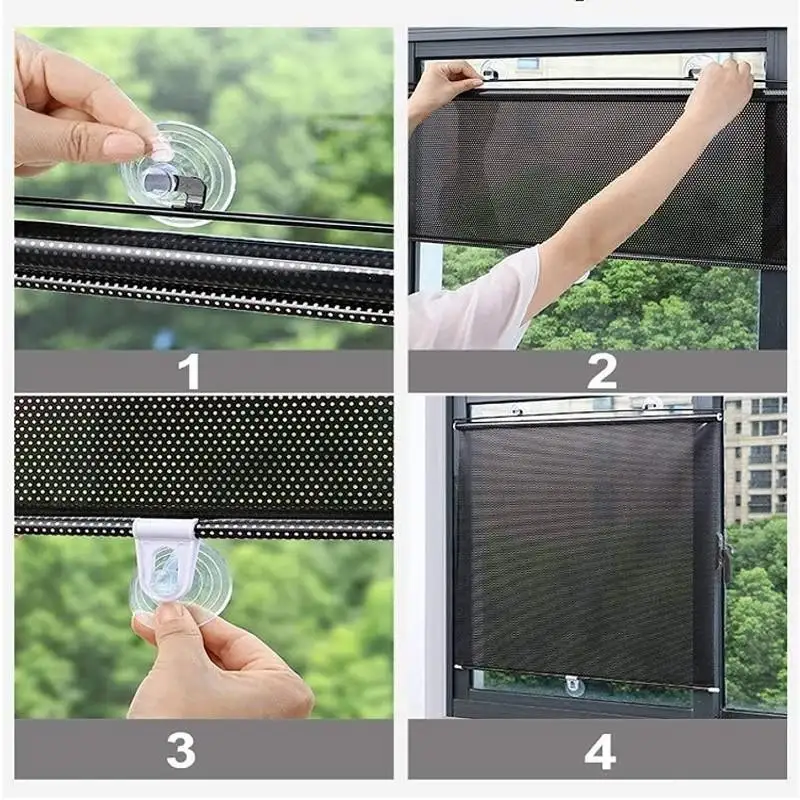 1

2

3

4