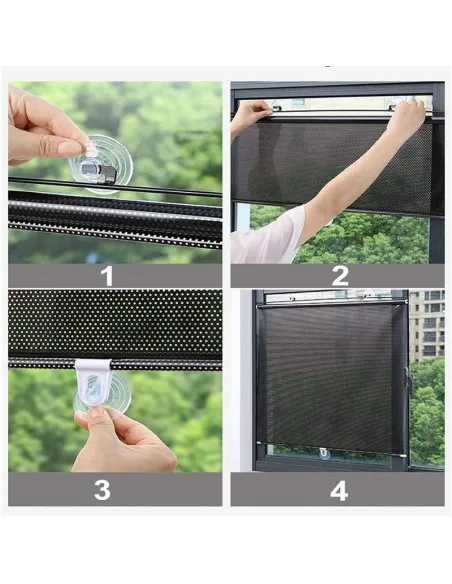 1

2

3

4