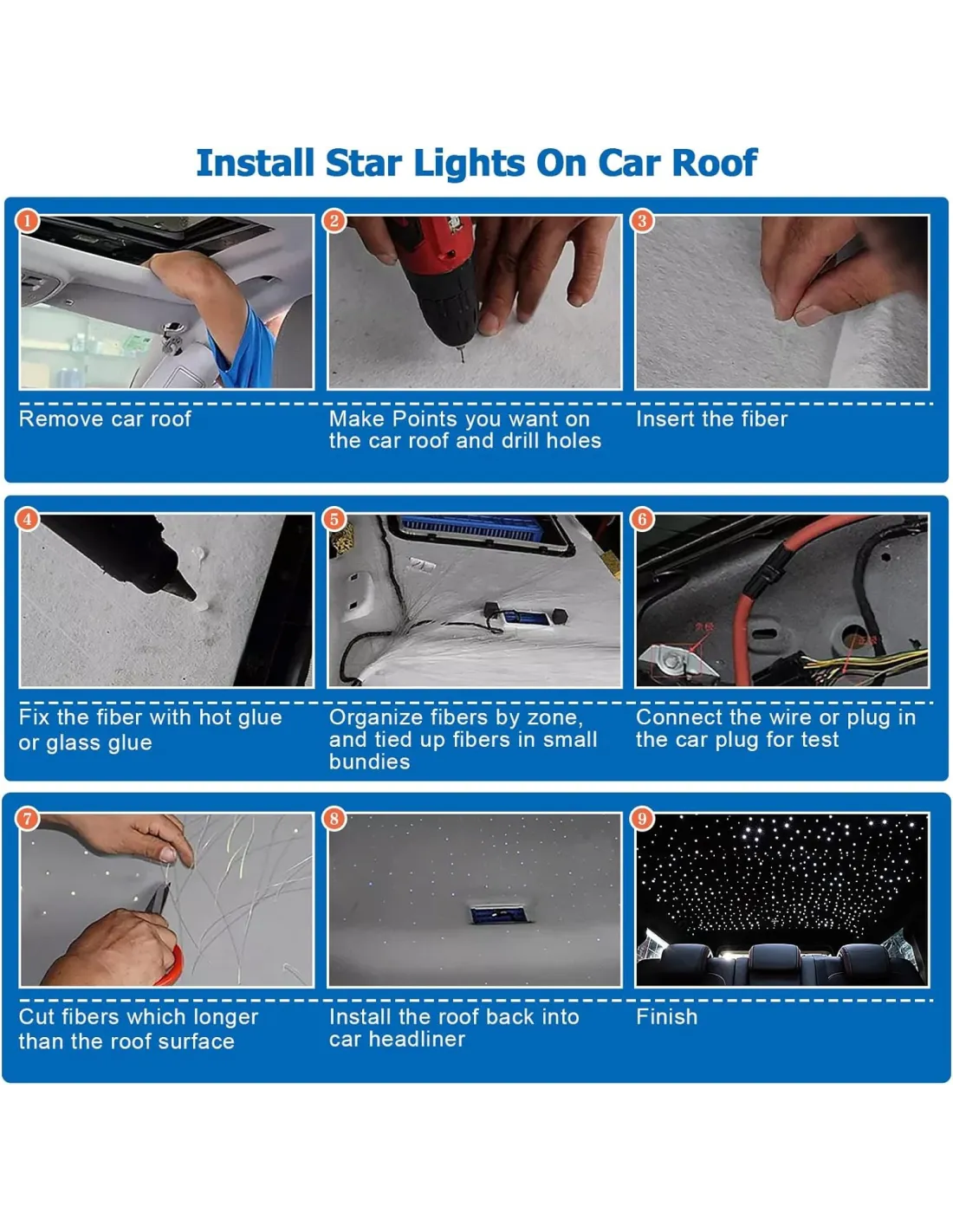 Install Star Lights On Car Roof

1
Remove car roof

2
Make Points you want on the car roof and drill holes

3
Insert the fiber

4
Fix the fiber with hot glue or glass glue

5
Organize fibers by zone, and tied up fibers in small bundies

6
Connect the wire or plug in the car plug for test

7
Cut fibers which longer than the roof surface

8
Install the roof back into car headliner

9
Finish