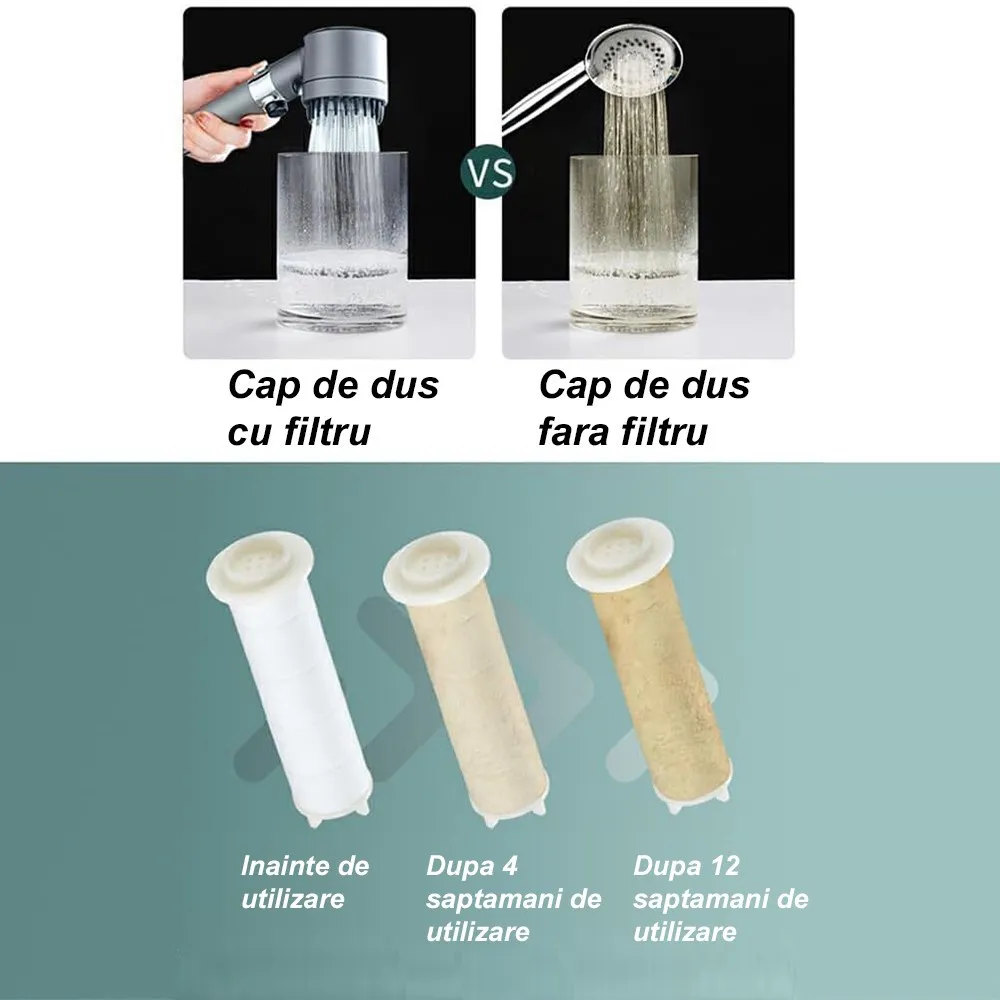 VS

Cap de dus cu filtru

Cap de dus fara filtru

Inainte de utilizare

Dupa 4 saptamani de utilizare

Dupa 12 saptamani de utilizare