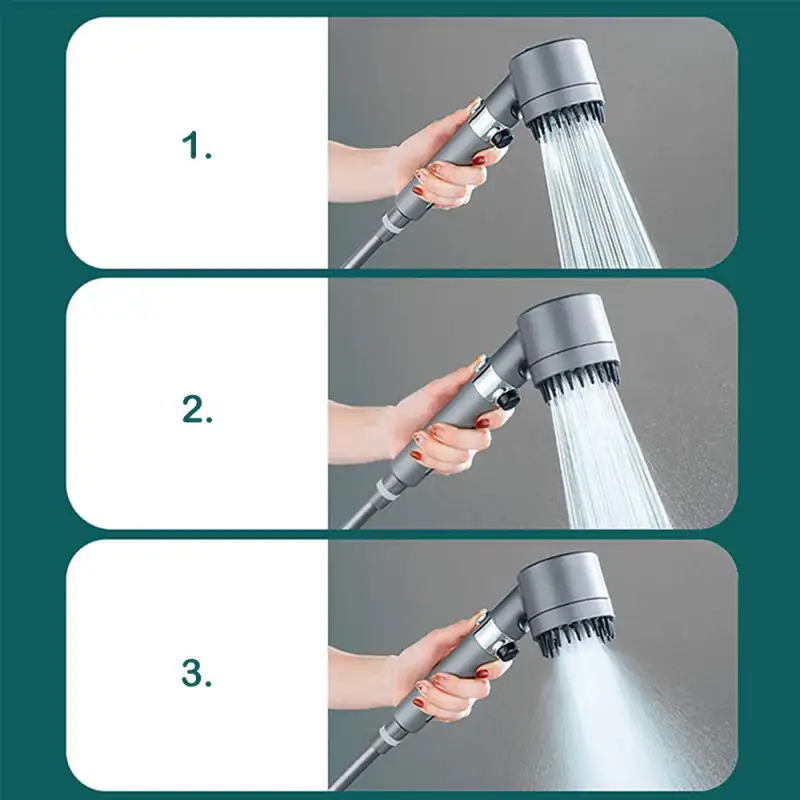 1.

2.

3.