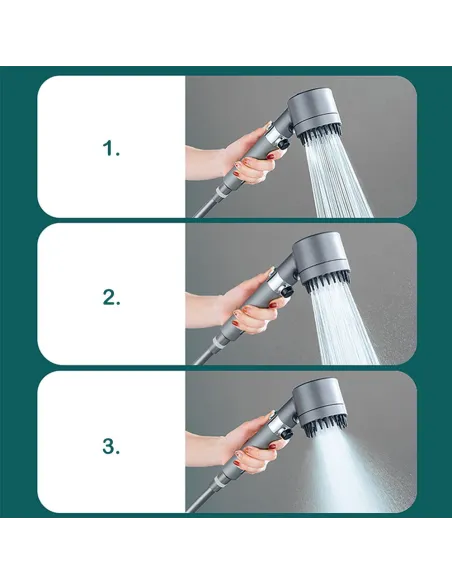 1.

2.

3.