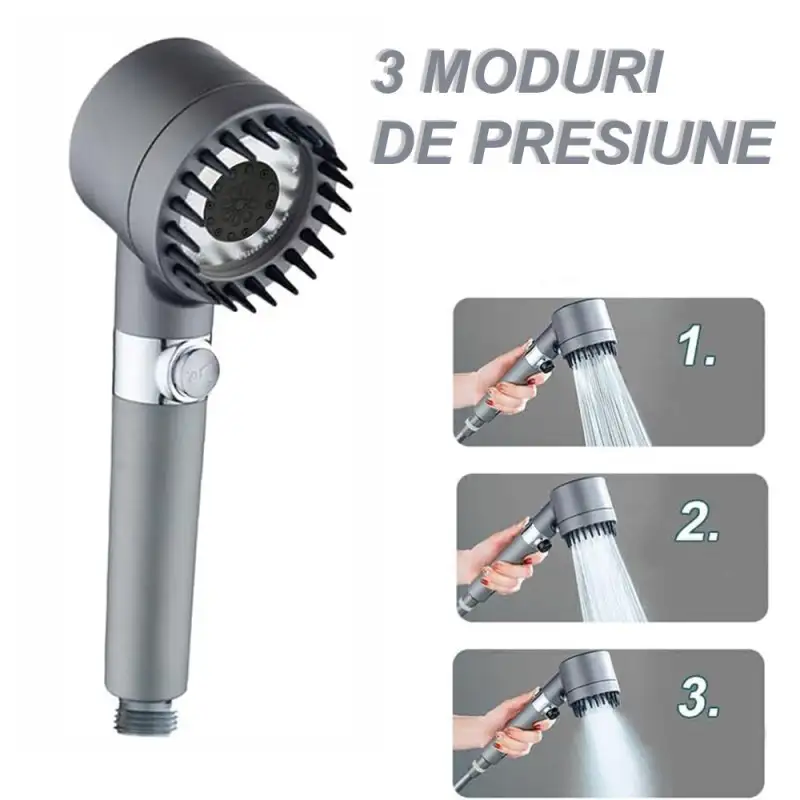 3 MODURI DE PRESIUNE

1.

2.

3.