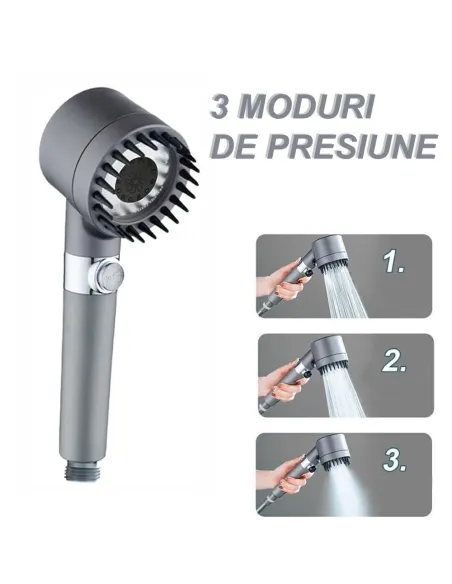 3 MODURI DE PRESIUNE

1.

2.

3.