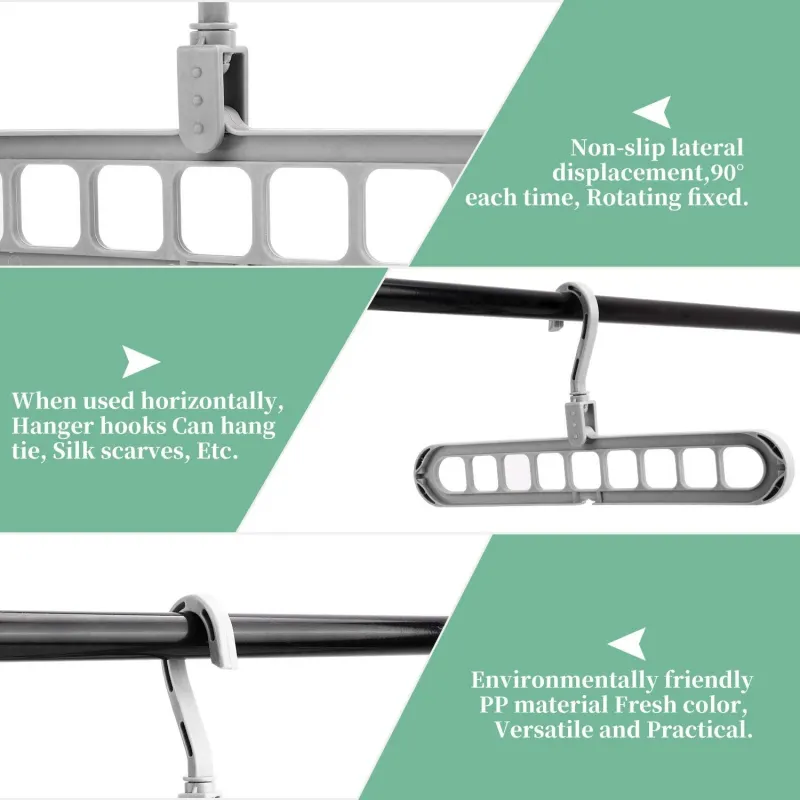 Non-slip lateral displacement,90° each time, Rotating fixed.

When used horizontally, Hanger hooks Can hang tie, Silk scarves, Etc.

Environmentally friendly PP material Fresh color, Versatile and Practical.