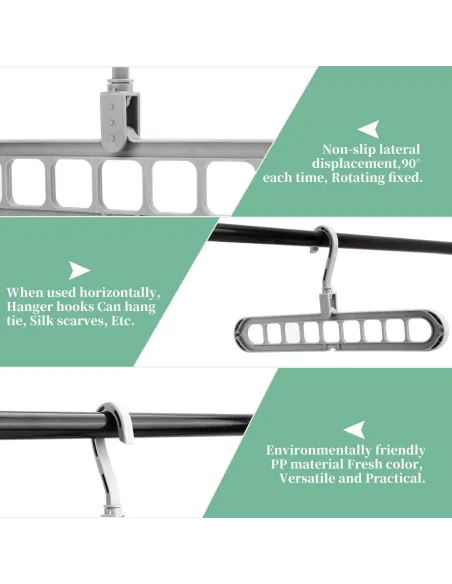 Non-slip lateral displacement,90° each time, Rotating fixed.

When used horizontally, Hanger hooks Can hang tie, Silk scarves, Etc.

Environmentally friendly PP material Fresh color, Versatile and Practical.