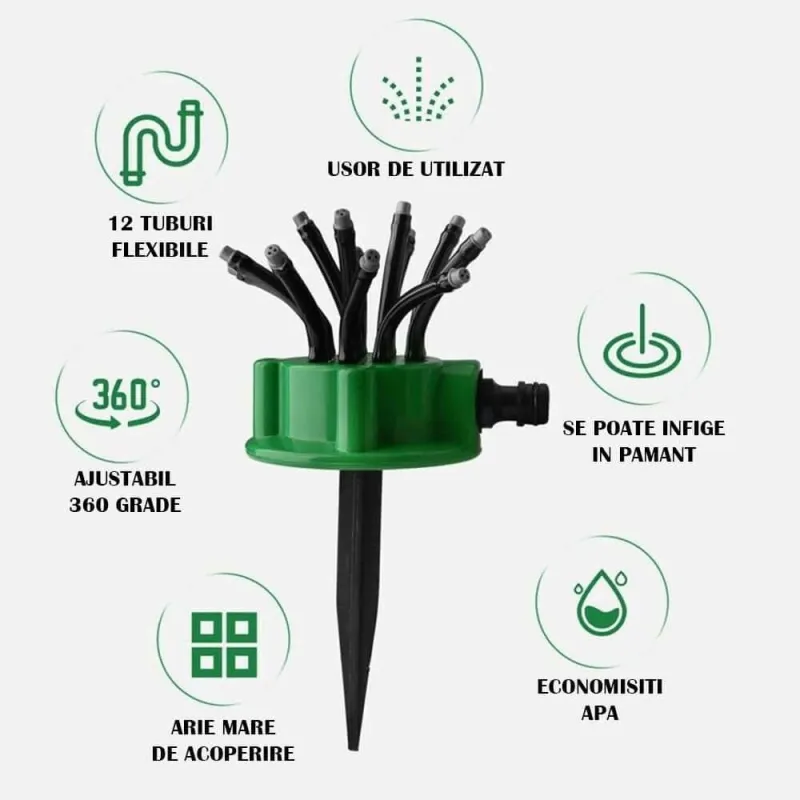 USOR DE UTILIZAT

12 TUBURI
FLEXIBILE

360°

AJUSTABIL
360 GRADE

SE POATE INFIGE
IN PAMANT

ARIE MARE
DE ACOPERIRE

ECONOMISITI
APA