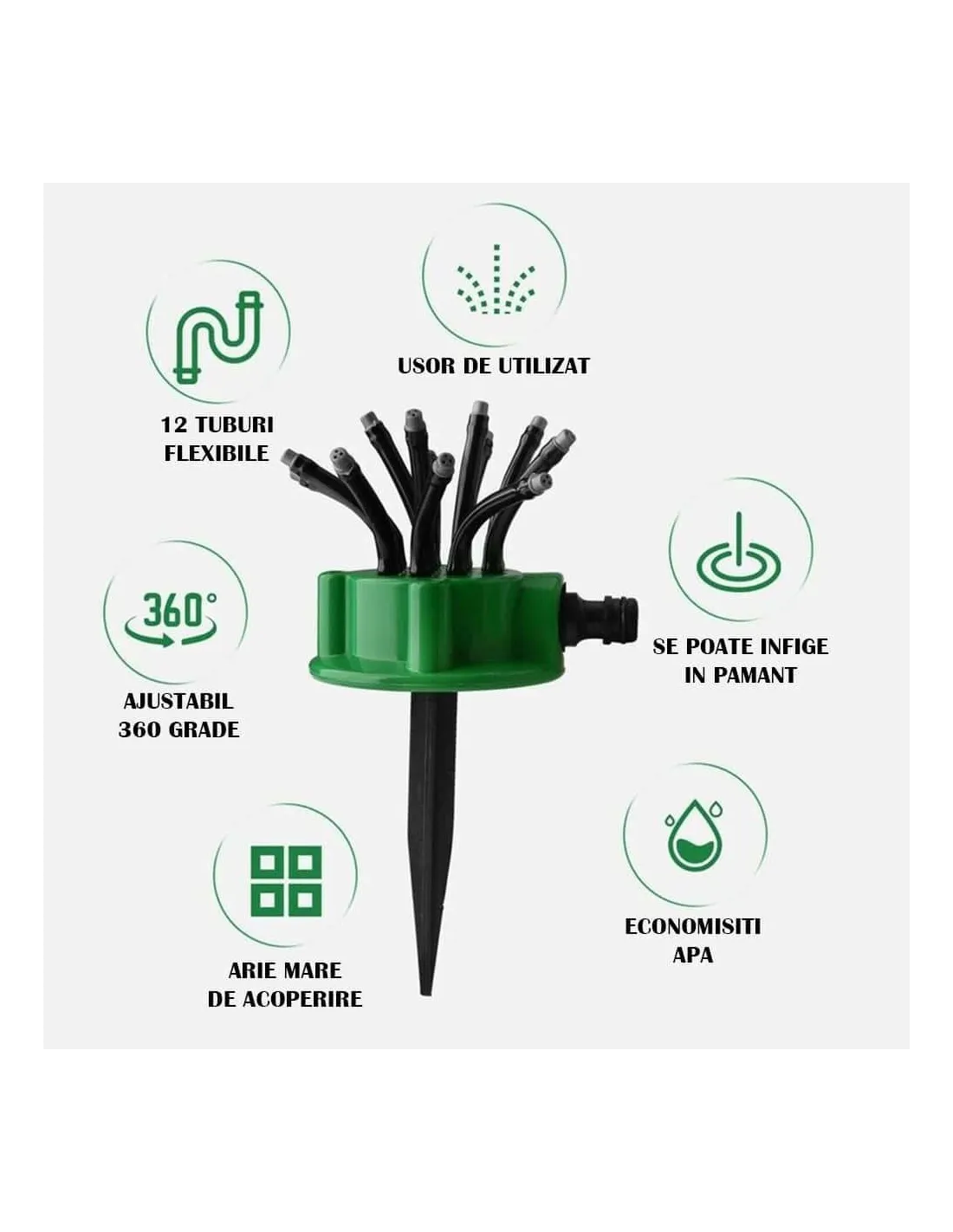 USOR DE UTILIZAT

12 TUBURI FLEXIBILE

360°

AJUSTABIL 360 GRADE

SE POATE INFIGE IN PAMANT

ARIE MARE DE ACOPERIRE

ECONOMISITI APA