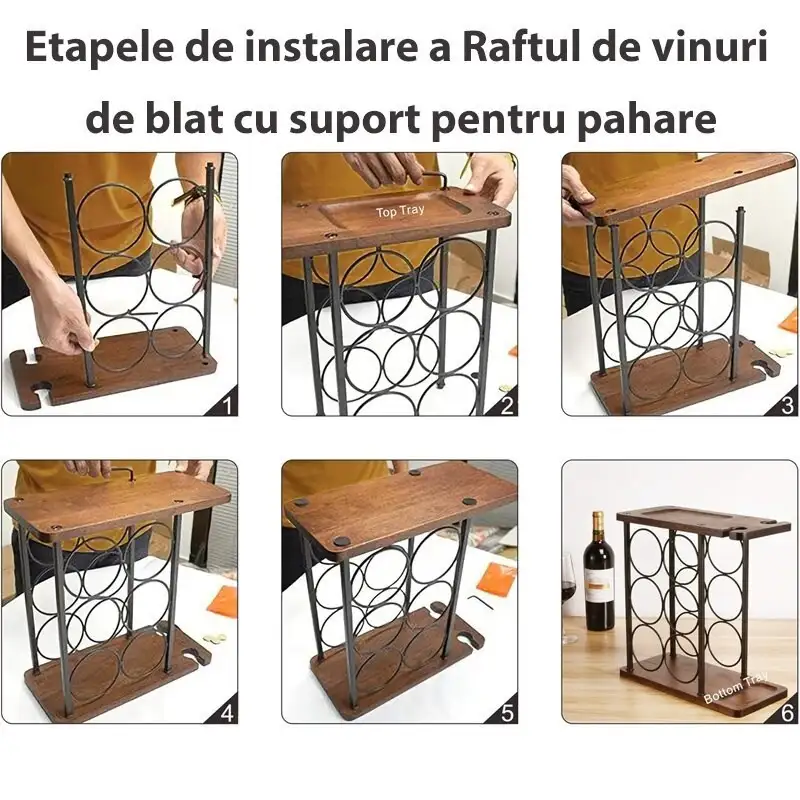 Etapele de instalare a Raftul de vinuri de blat cu suport pentru pahare

1

Top Tray

2

3

4

5

Bottom Tray

6