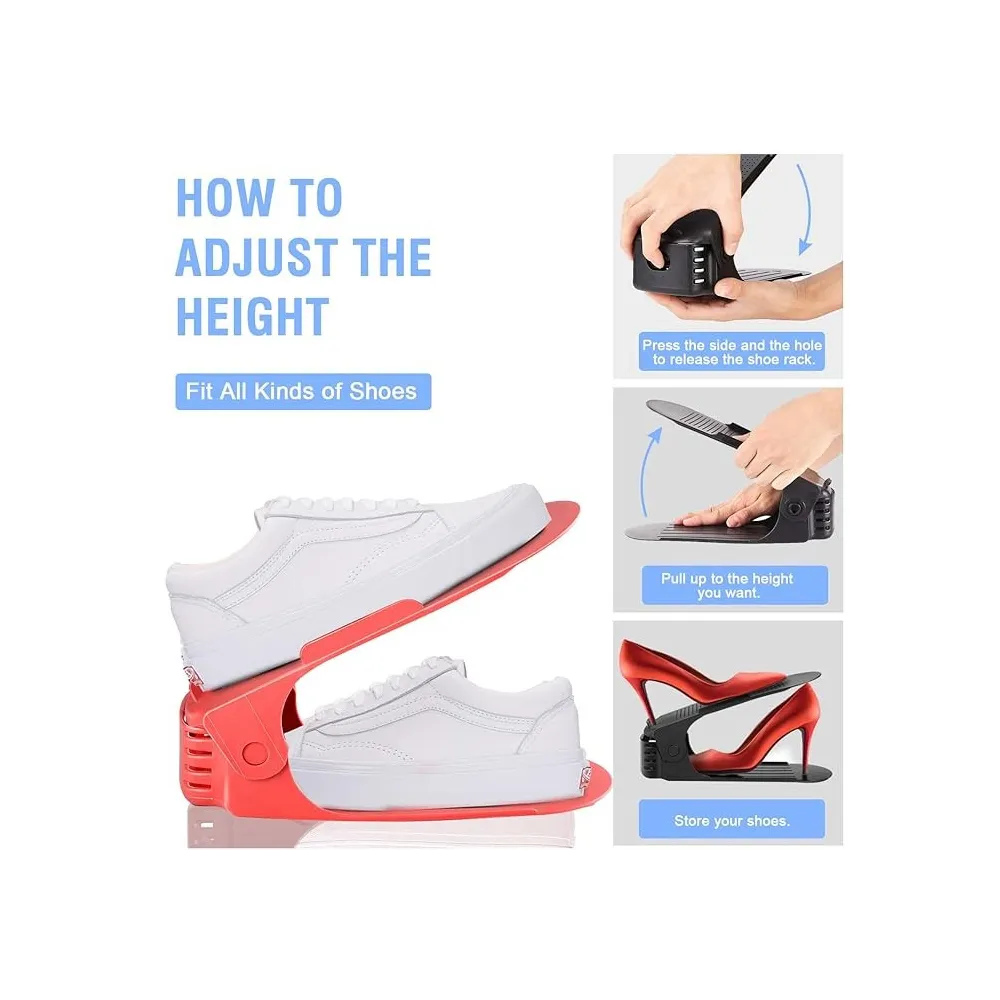 HOW TO ADJUST THE HEIGHT

Fit All Kinds of Shoes

Press the side and the hole to release the shoe rack.

Pull up to the height you want.

Store your shoes.