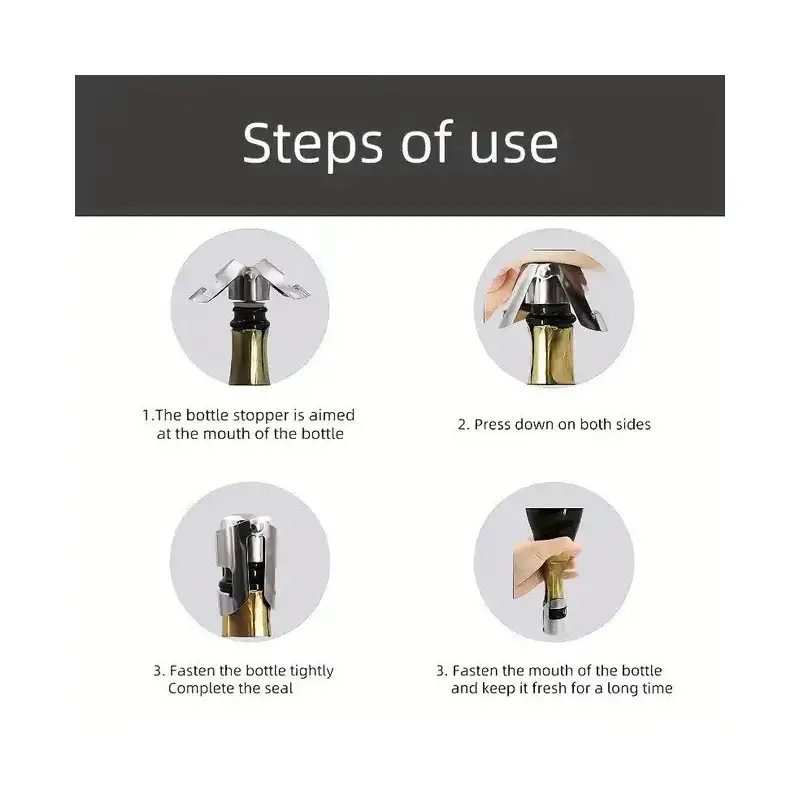 Steps of use

1.The bottle stopper is aimed at the mouth of the bottle

2. Press down on both sides

3. Fasten the bottle tightly Complete the seal

3. Fasten the mouth of the bottle and keep it fresh for a long time