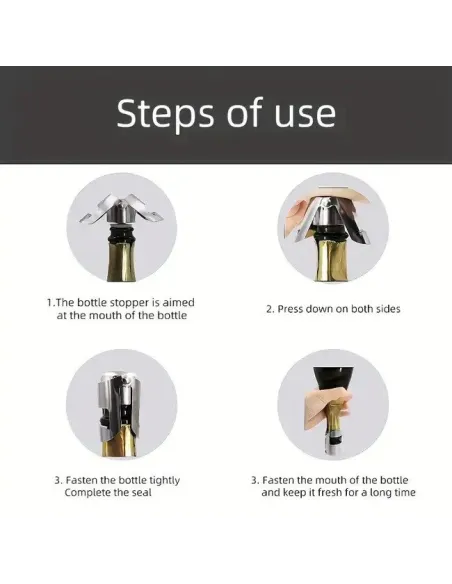 Steps of use

1.The bottle stopper is aimed at the mouth of the bottle

2. Press down on both sides

3. Fasten the bottle tightly Complete the seal

3. Fasten the mouth of the bottle and keep it fresh for a long time