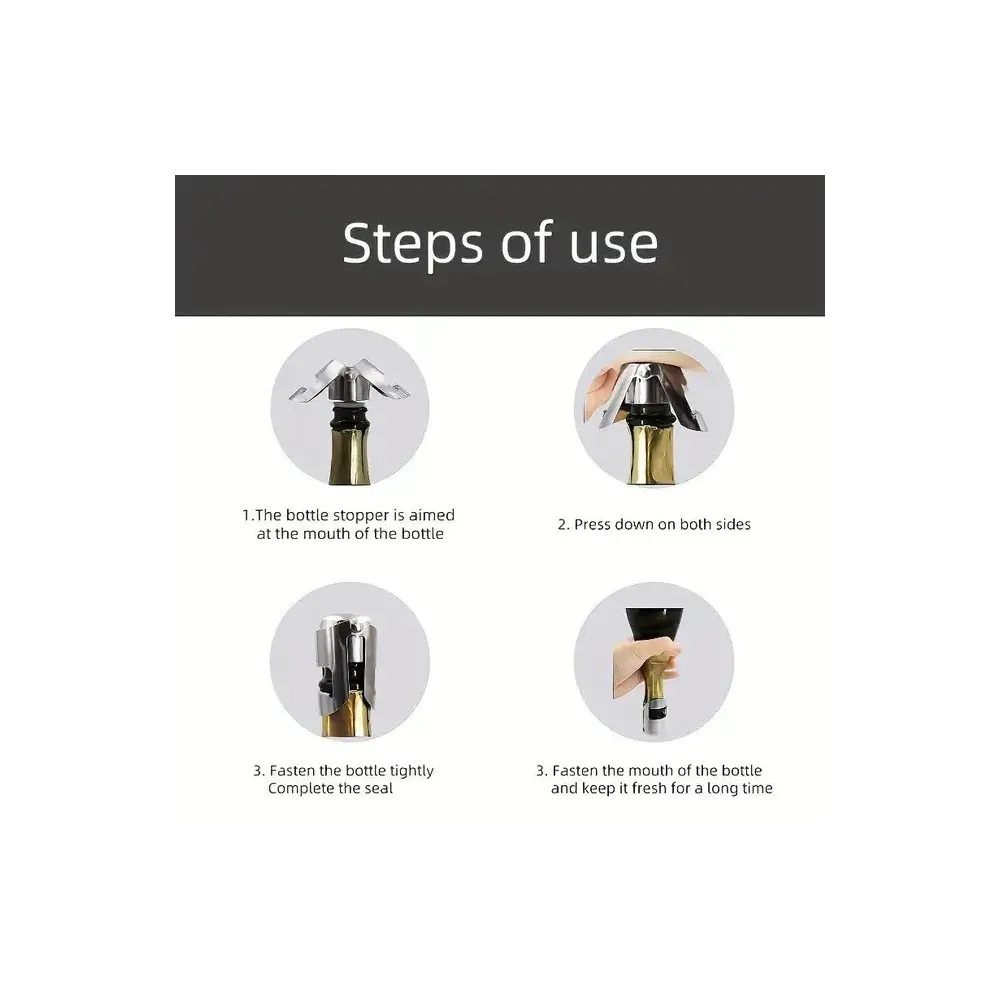 Steps of use

1.The bottle stopper is aimed at the mouth of the bottle

2. Press down on both sides

3. Fasten the bottle tightly Complete the seal

3. Fasten the mouth of the bottle and keep it fresh for a long time