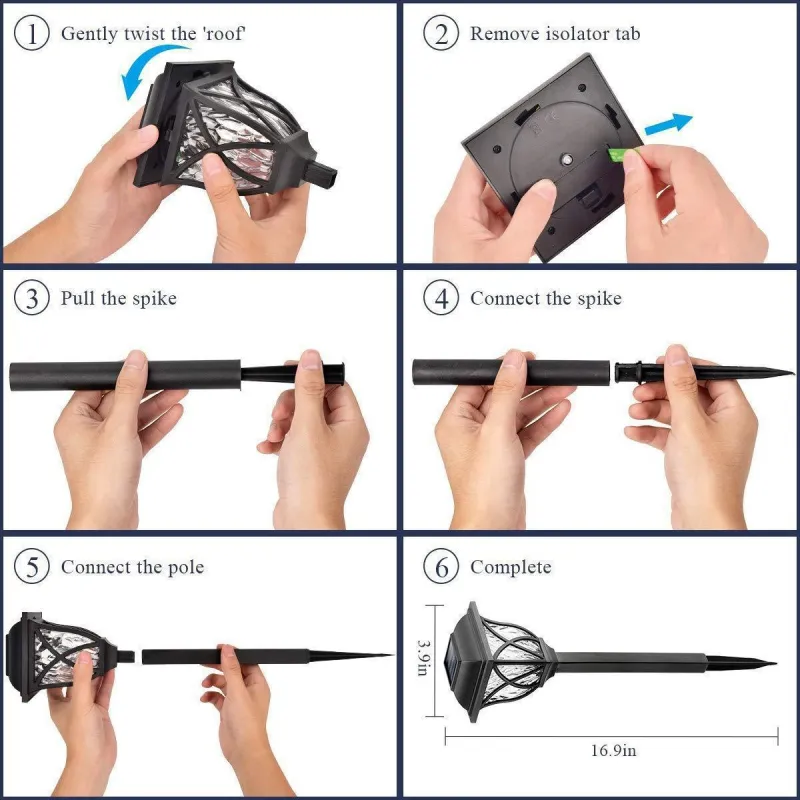 1 Gently twist the 'roof'

2 Remove isolator tab

3 Pull the spike

4 Connect the spike

5 Connect the pole

6 Complete

3.9in

16.9in