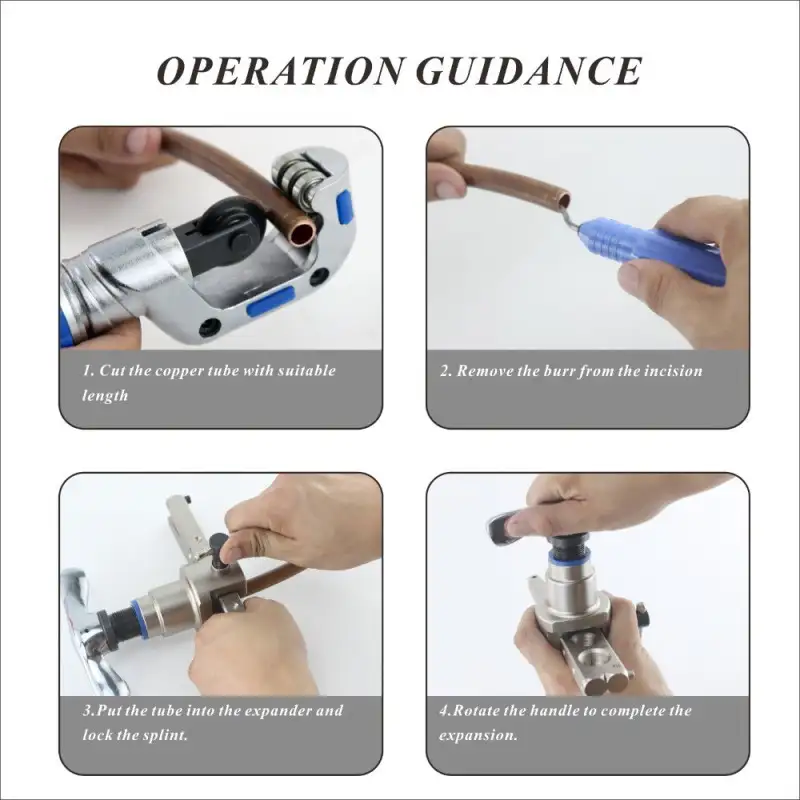 OPERATION GUIDANCE

1. Cut the copper tube with suitable length

2. Remove the burr from the incision

3.Put the tube into the expander and lock the splint.

4.Rotate the handle to complete the expansion.