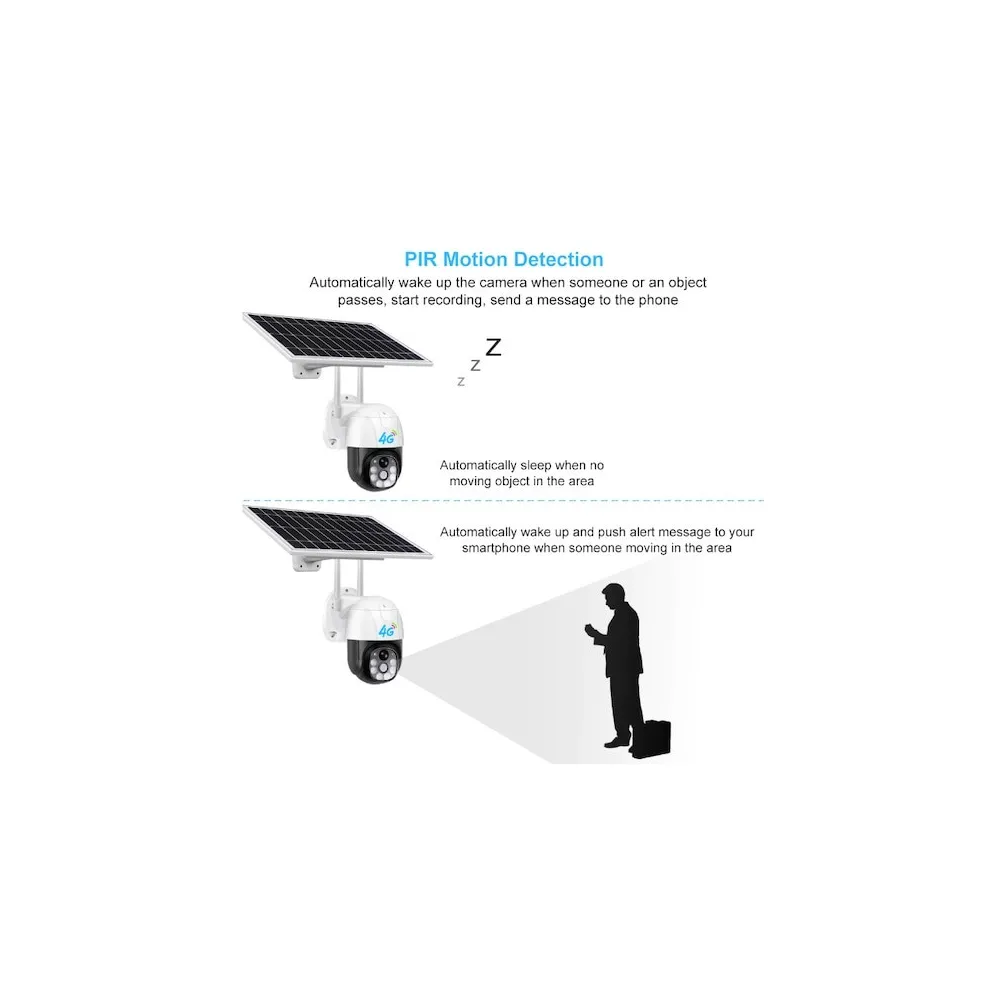 PIR Motion Detection

Automatically wake up the camera when someone or an object passes, start recording, send a message to the phone

z z Z

4G

Automatically sleep when no moving object in the area

Automatically wake up and push alert message to your smartphone when someone moving in the area

4G