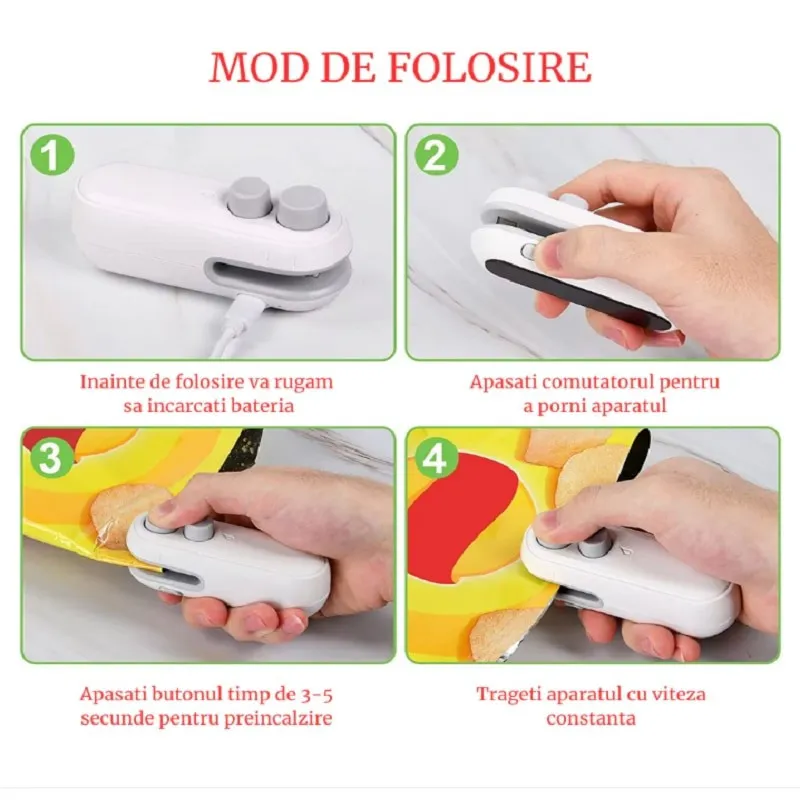 MOD DE FOLOSIRE

1

Inainte de folosire va rugam sa incarcati bateria

2

Apasati comutatorul pentru a porni aparatul

3

Apasati butonul timp de 3-5 secunde pentru preincalzire

4

Trageti aparatul cu viteza constanta