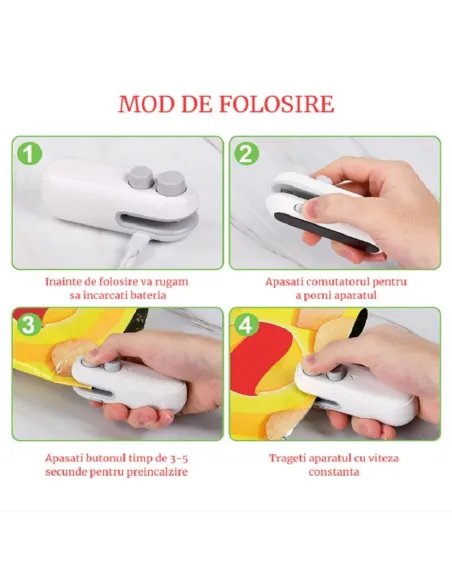 MOD DE FOLOSIRE

1

Inainte de folosire va rugam sa incarcati bateria

2

Apasati comutatorul pentru a porni aparatul

3

Apasati butonul timp de 3-5 secunde pentru preincalzire

4

Trageti aparatul cu viteza constanta