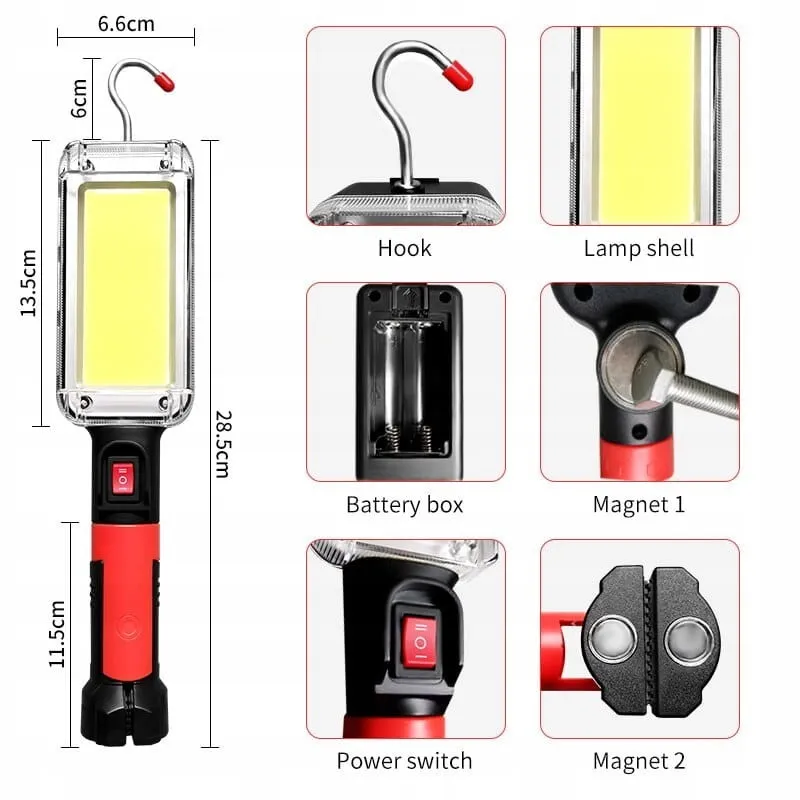 6.6cm

6cm

13.5cm

28.5cm

11.5cm

Hook

Lamp shell

Battery box

Magnet 1

Power switch

Magnet 2