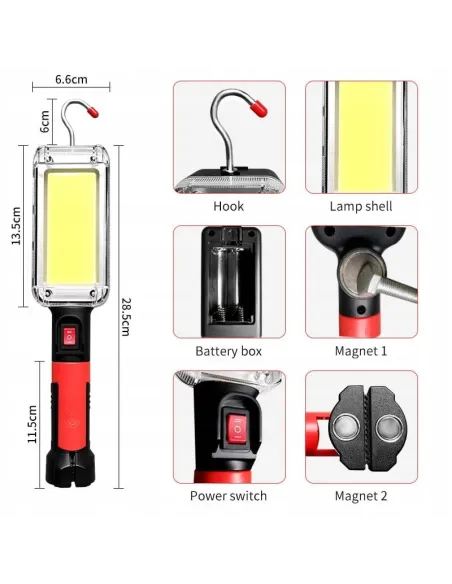 6.6cm

6cm

13.5cm

28.5cm

11.5cm

Hook

Lamp shell

Battery box

Magnet 1

Power switch

Magnet 2