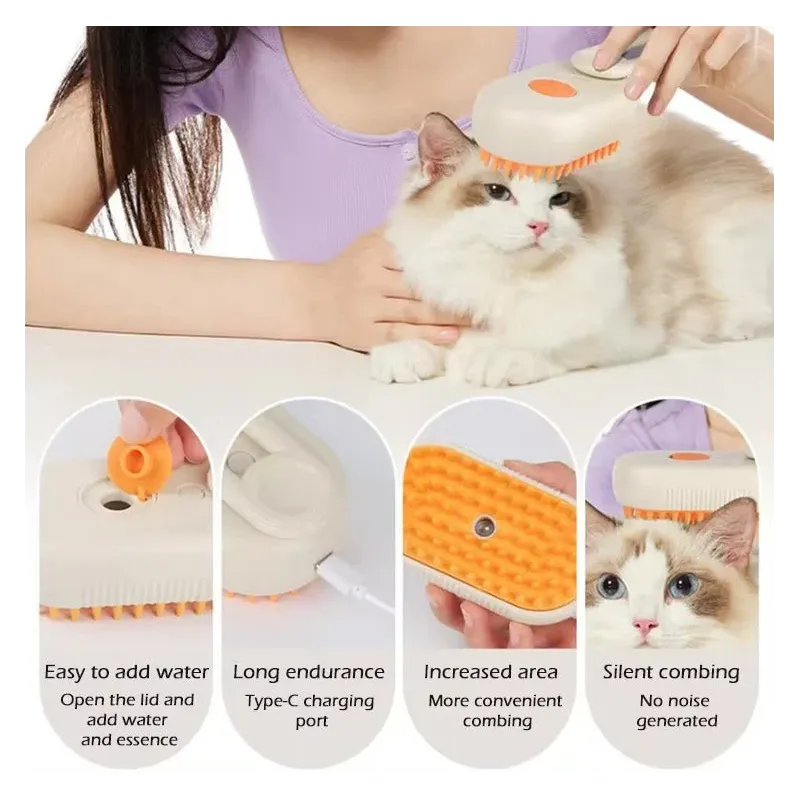 Easy to add water
Open the lid and add water and essence

Long endurance
Type-C charging port

Increased area
More convenient combing

Silent combing
No noise generated