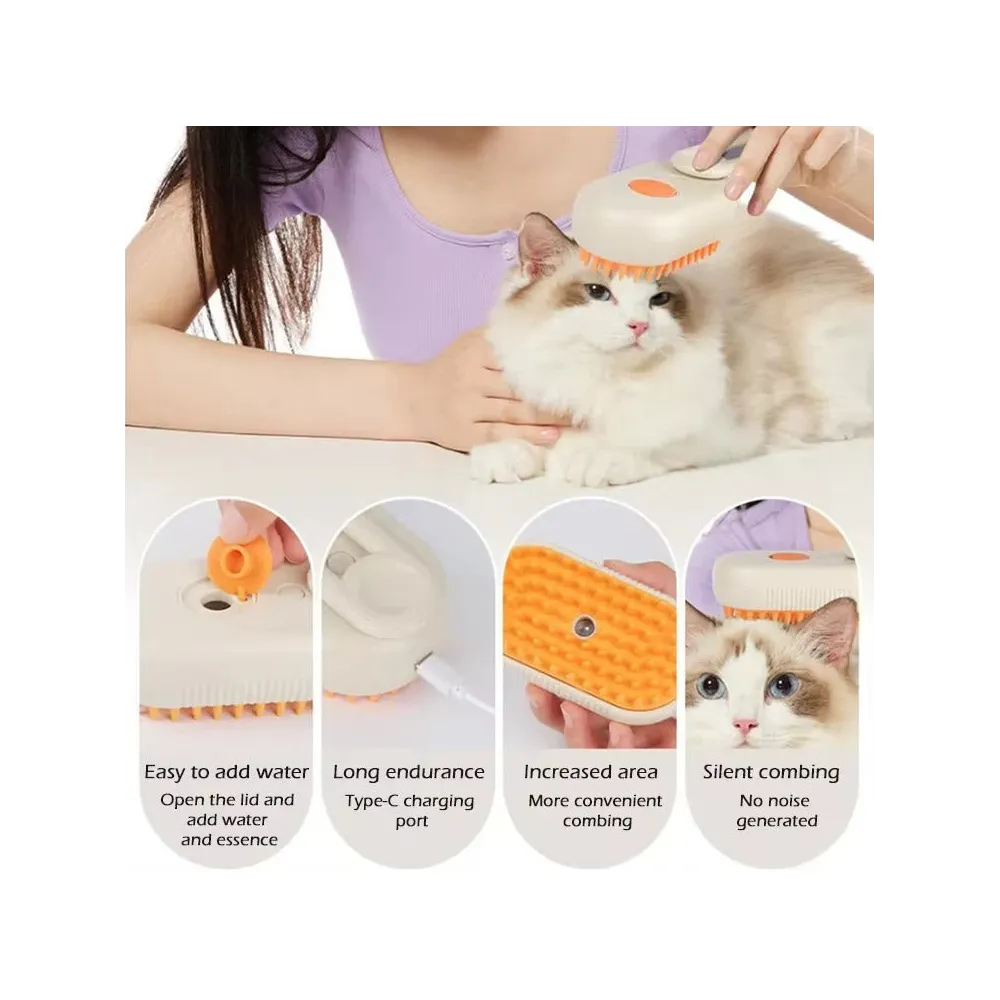 Easy to add water
Open the lid and add water and essence

Long endurance
Type-C charging port

Increased area
More convenient combing

Silent combing
No noise generated