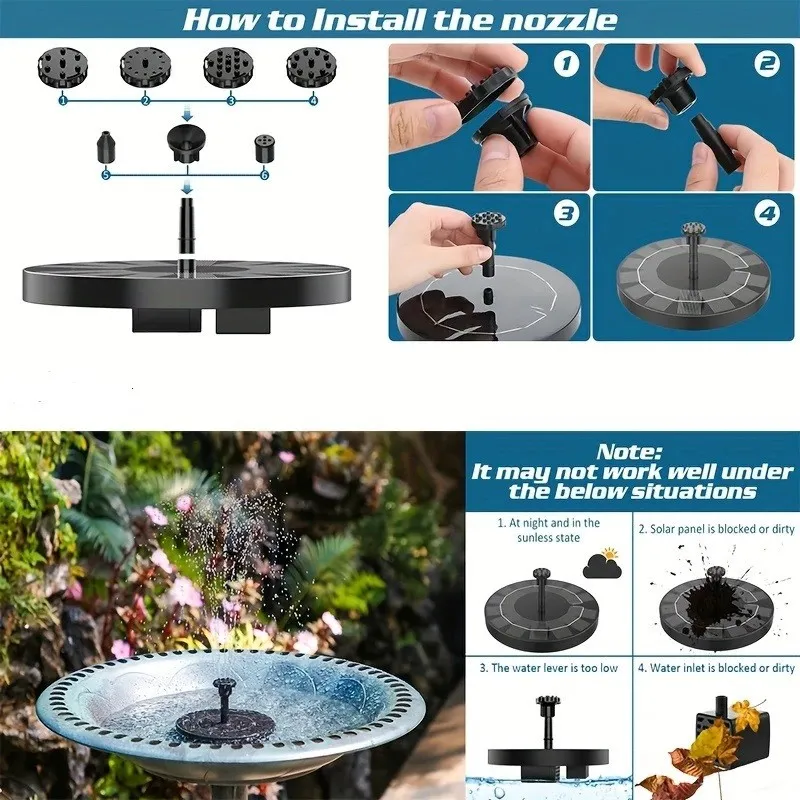 How to Install the nozzle

1 2 3 4

5 6

1

2

3

4

Note:
It may not work well under the below situations

1. At night and in the sunless state

2. Solar panel is blocked or dirty

3. The water lever is too low

4. Water inlet is blocked or dirty