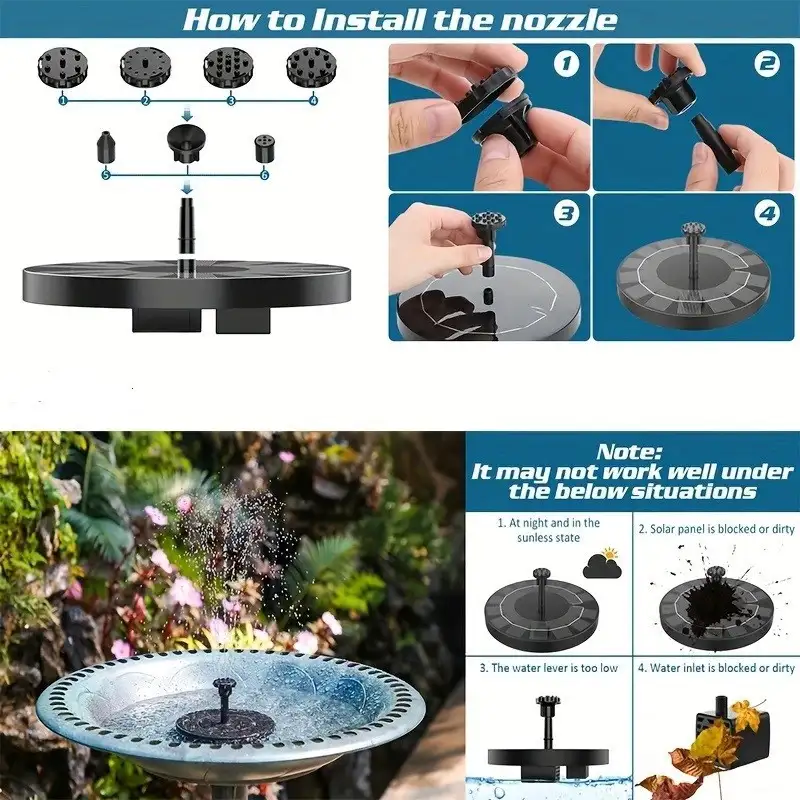 How to Install the nozzle

1
2
3
4
5
6

1
2
3
4

Note:
It may not work well under the below situations

1. At night and in the sunless state

2. Solar panel is blocked or dirty

3. The water lever is too low

4. Water inlet is blocked or dirty