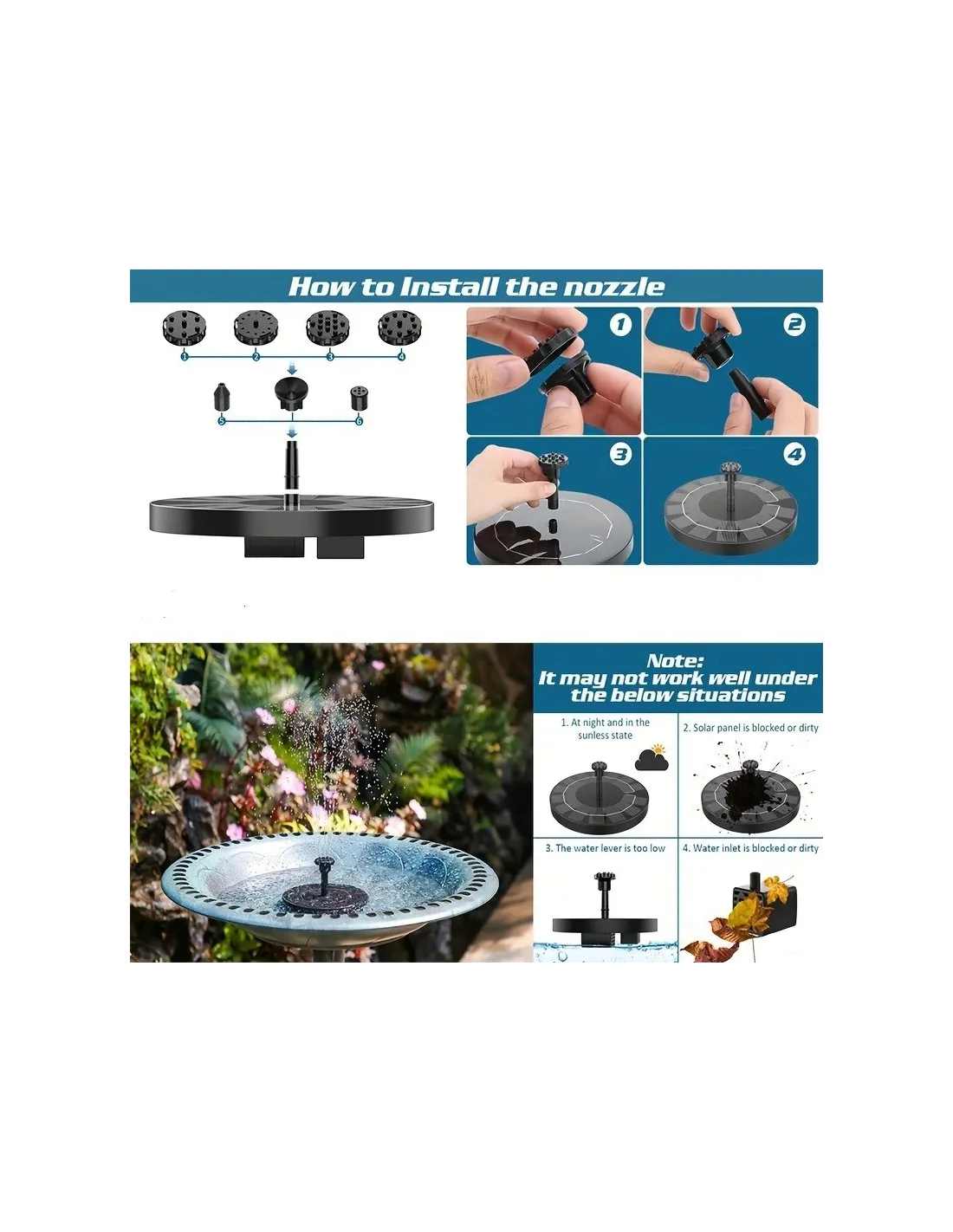 How to Install the nozzle

1 2 3 4

5 6

1

2

3

4

Note:
It may not work well under the below situations

1. At night and in the sunless state

2. Solar panel is blocked or dirty

3. The water lever is too low

4. Water inlet is blocked or dirty