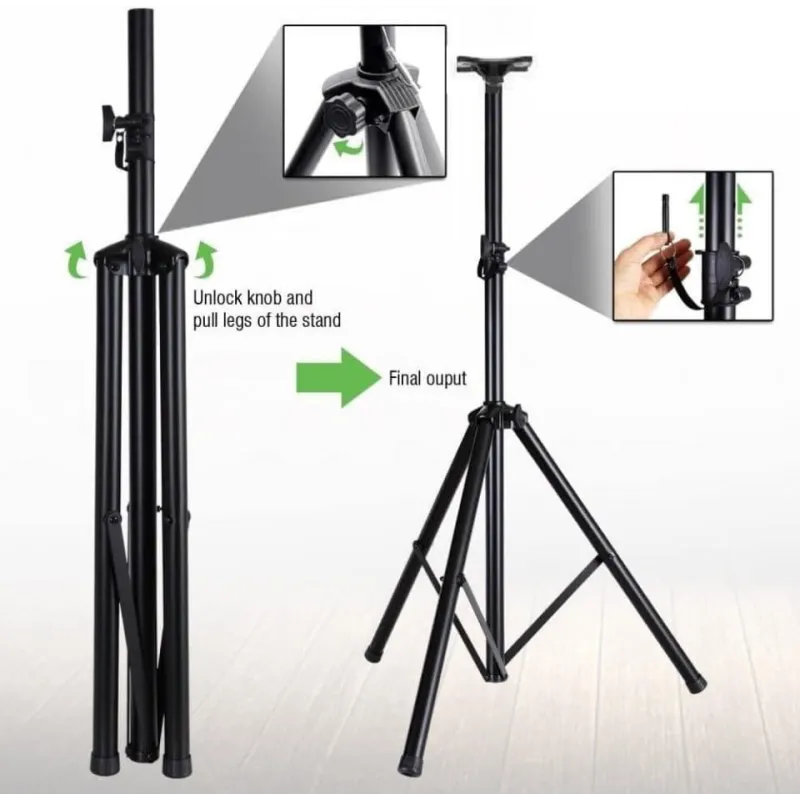 Unlock knob and pull legs of the stand

Final ouput