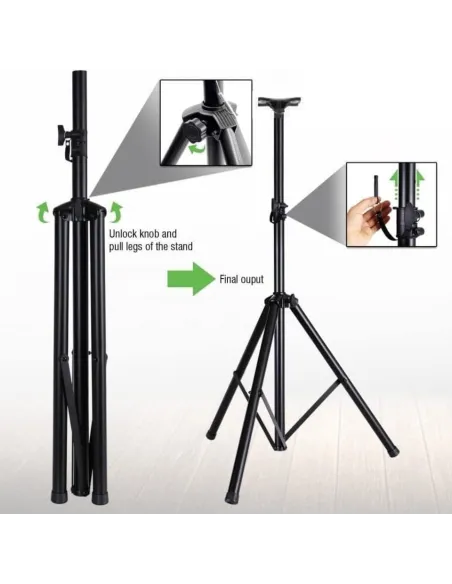 Unlock knob and pull legs of the stand

Final ouput