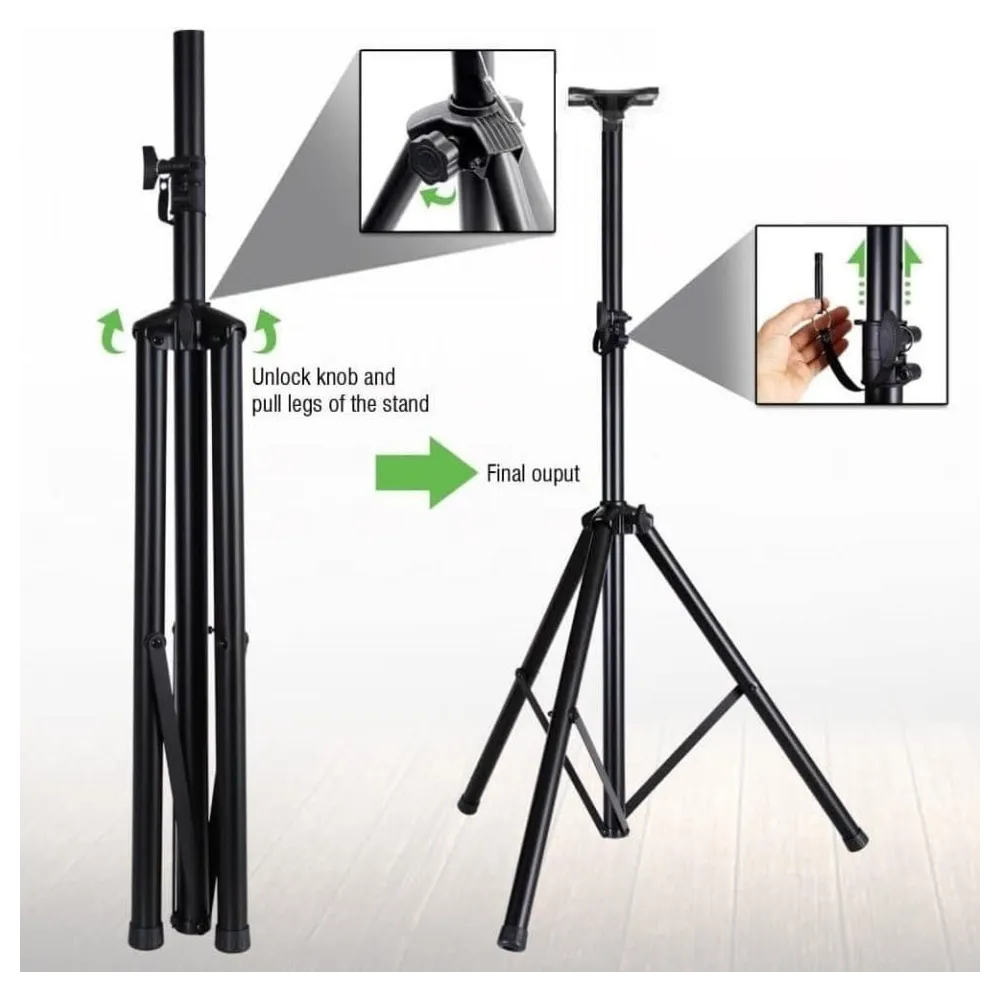 Unlock knob and pull legs of the stand

Final ouput