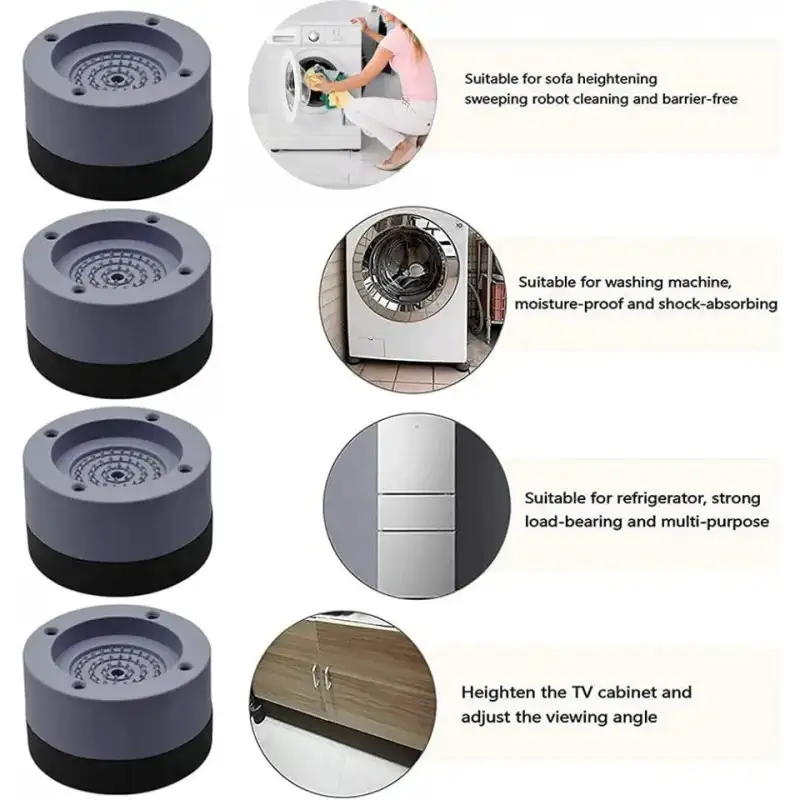 Suitable for sofa heightening sweeping robot cleaning and barrier-free

Suitable for washing machine, moisture-proof and shock-absorbing

Suitable for refrigerator, strong load-bearing and multi-purpose

Heighten the TV cabinet and adjust the viewing angle