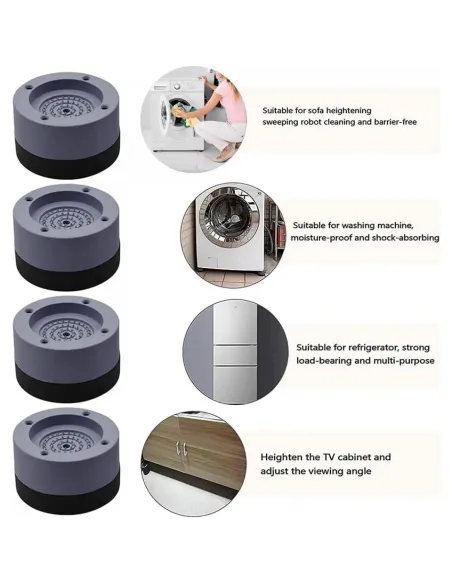 Suitable for sofa heightening
sweeping robot cleaning and barrier-free

Suitable for washing machine,
moisture-proof and shock-absorbing

Suitable for refrigerator, strong
load-bearing and multi-purpose

Heighten the TV cabinet and
adjust the viewing angle