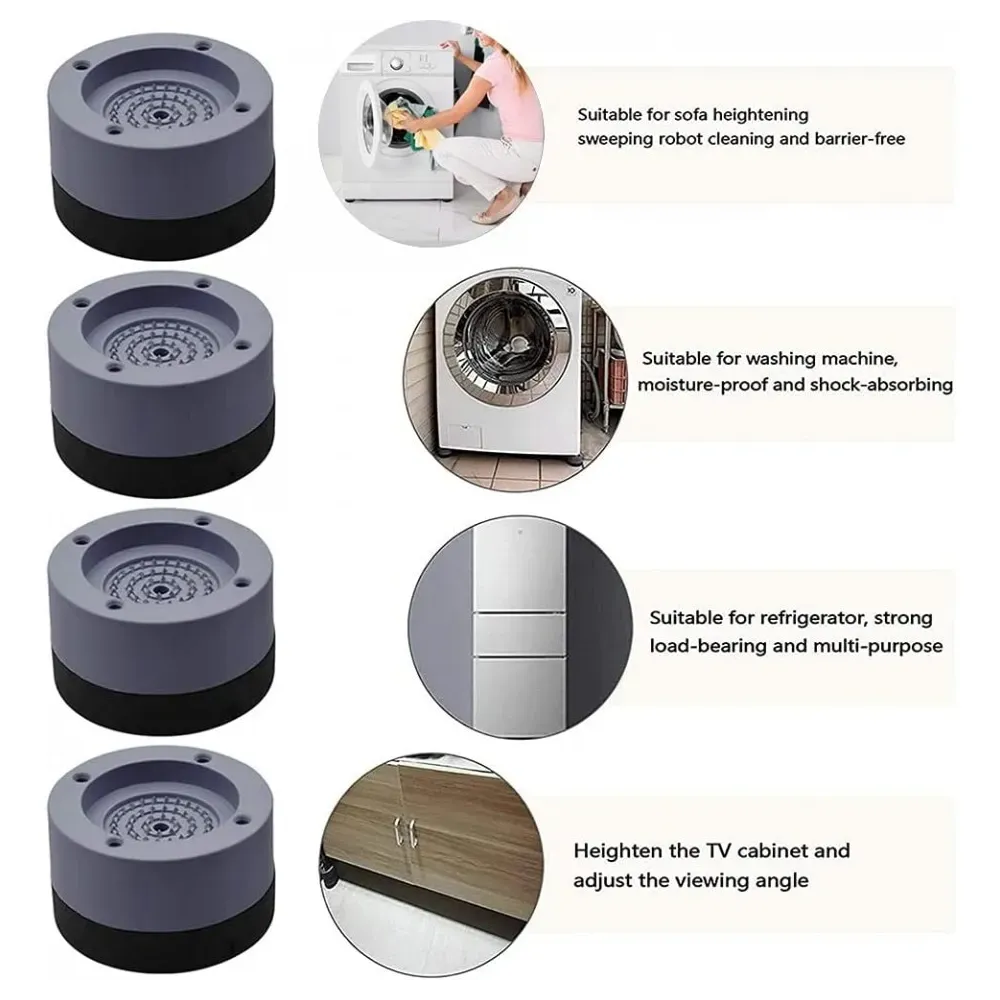 Suitable for sofa heightening sweeping robot cleaning and barrier-free

Suitable for washing machine, moisture-proof and shock-absorbing

Suitable for refrigerator, strong load-bearing and multi-purpose

Heighten the TV cabinet and adjust the viewing angle