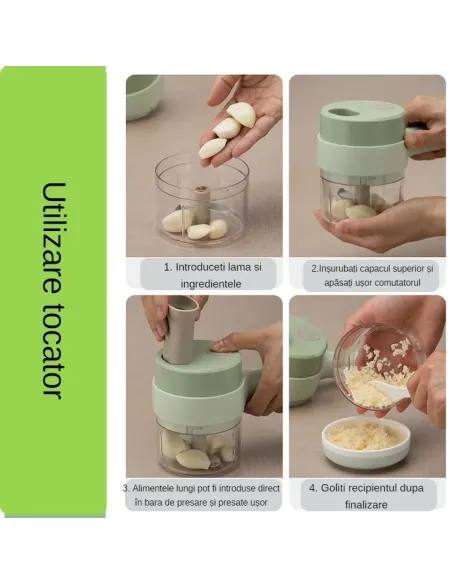 Utilizare tocator

1. Introduceti lama si ingredientele

2.Înșurubați capacul superior și apăsați ușor comutatorul

3. Alimentele lungi pot fi introduse direct în bara de presare și presate ușor

4. Goliti recipientul dupa finalizare