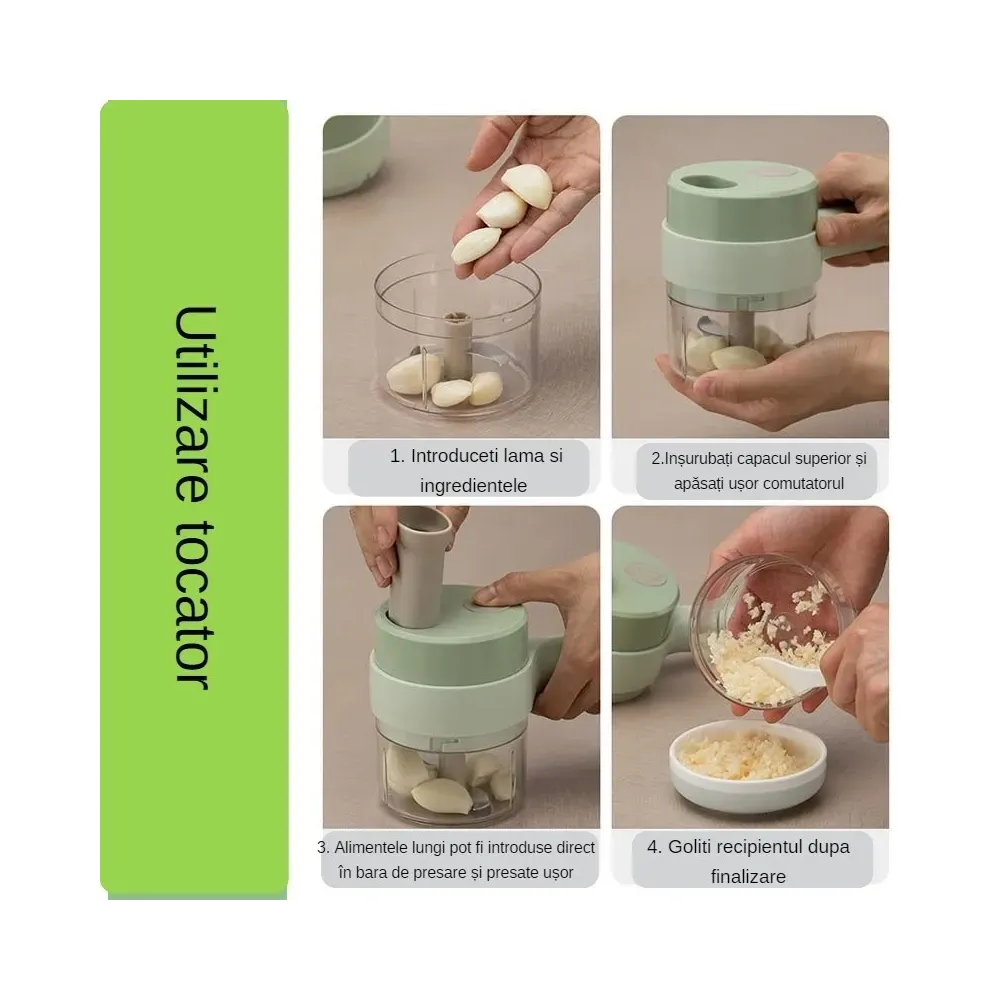 Utilizare tocator

1. Introduceti lama si ingredientele

2.Inșurubați capacul superior și apăsați ușor comutatorul

3. Alimentele lungi pot fi introduse direct în bara de presare și presate ușor

4. Goliti recipientul dupa finalizare