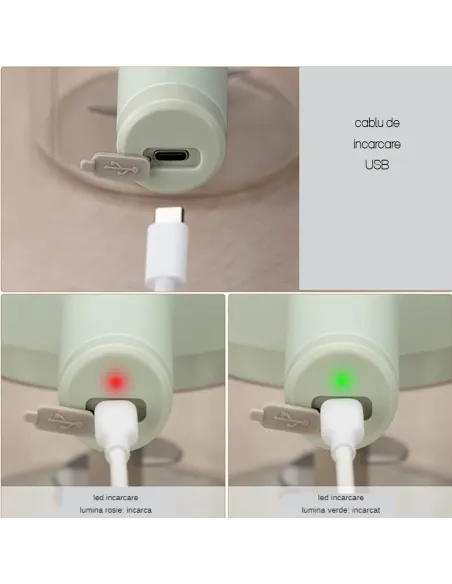 cablu de incarcare USB

led incarcare
lumina rosie: incarca

led incarcare
lumina verde: incarcat