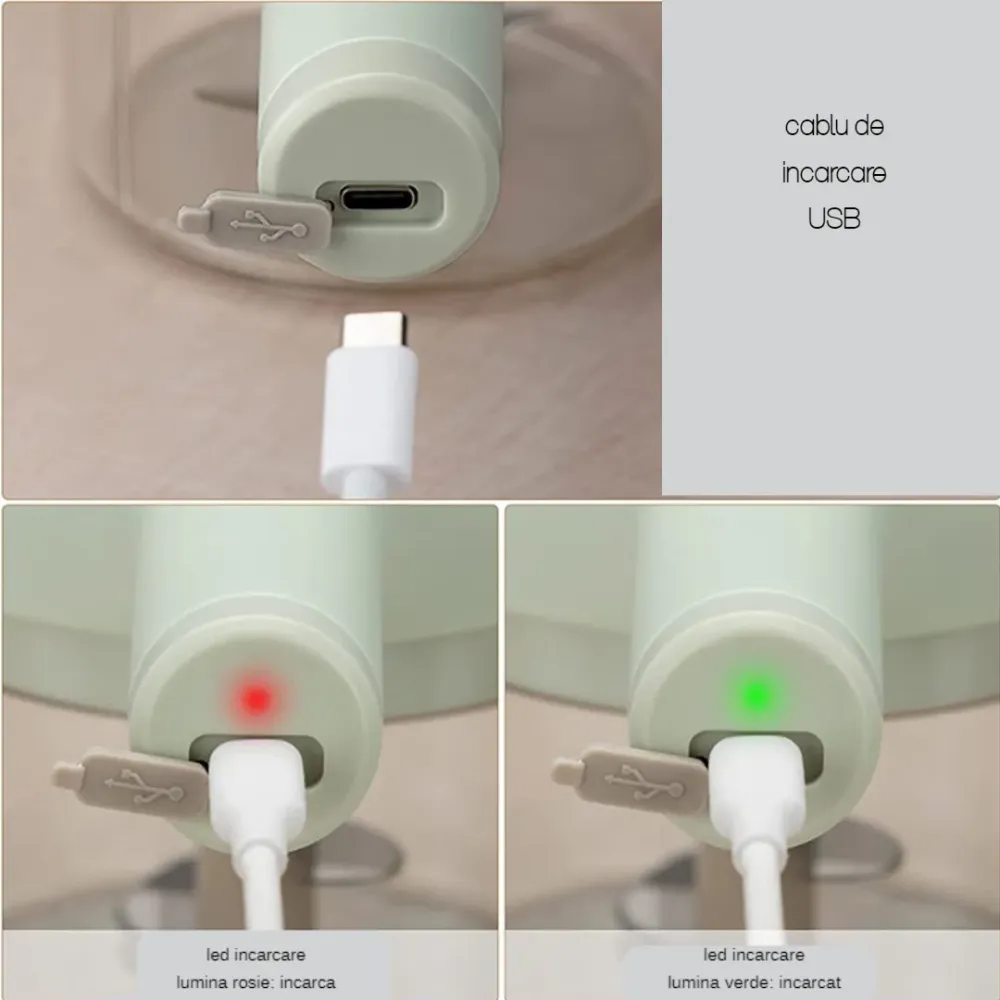 cablu de
incarcare
USB

led incarcare
lumina rosie: incarca

led incarcare
lumina verde: incarcat