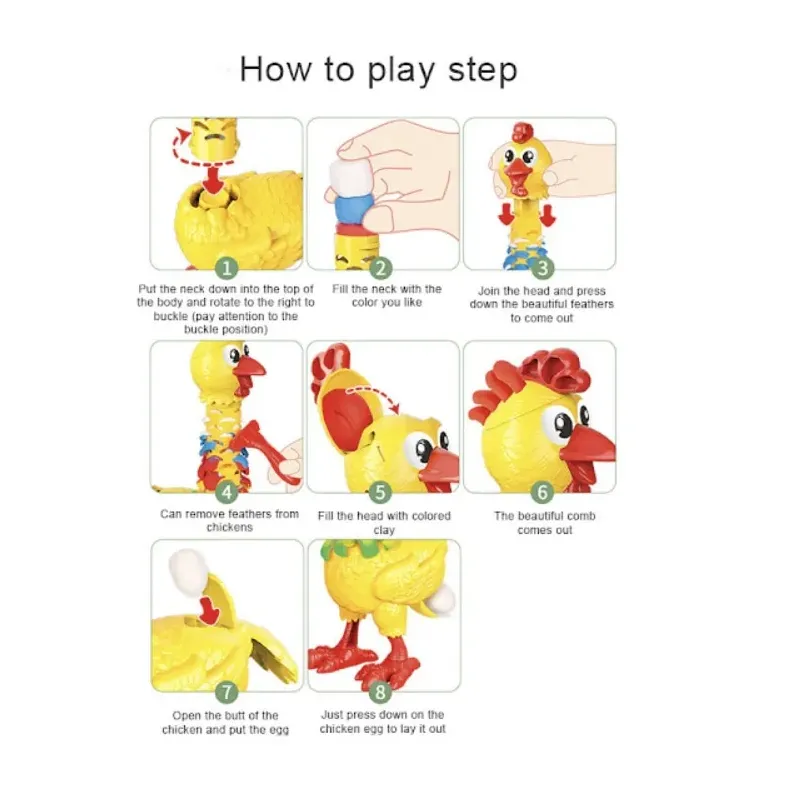 How to play step

1
Put the neck down into the top of the body and rotate to the right to buckle (pay attention to the buckle position)

2
Fill the neck with the color you like

3
Join the head and press down the beautiful feathers to come out

4
Can remove feathers from chickens

5
Fill the head with colored clay

6
The beautiful comb comes out

7
Open the butt of the chicken and put the egg

8
Just press down on the chicken egg to lay it out