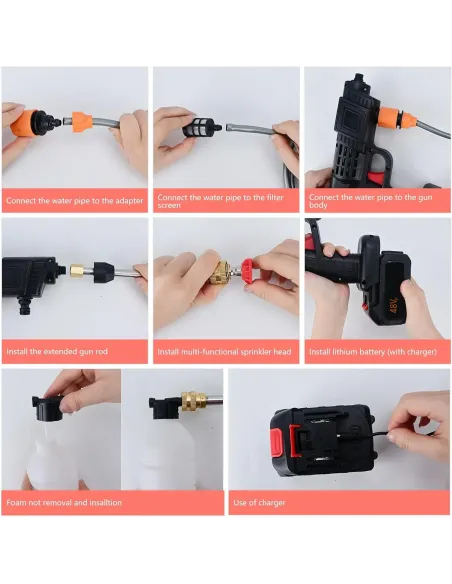 Connect the water pipe to the adapter

Connect the water pipe to the filter screen

Connect the water pipe to the gun body

Install the extended gun rod

Install multi-functional sprinkler head

48V

Install lithium battery (with charger)

Foam not removal and insalltion

Use of charger