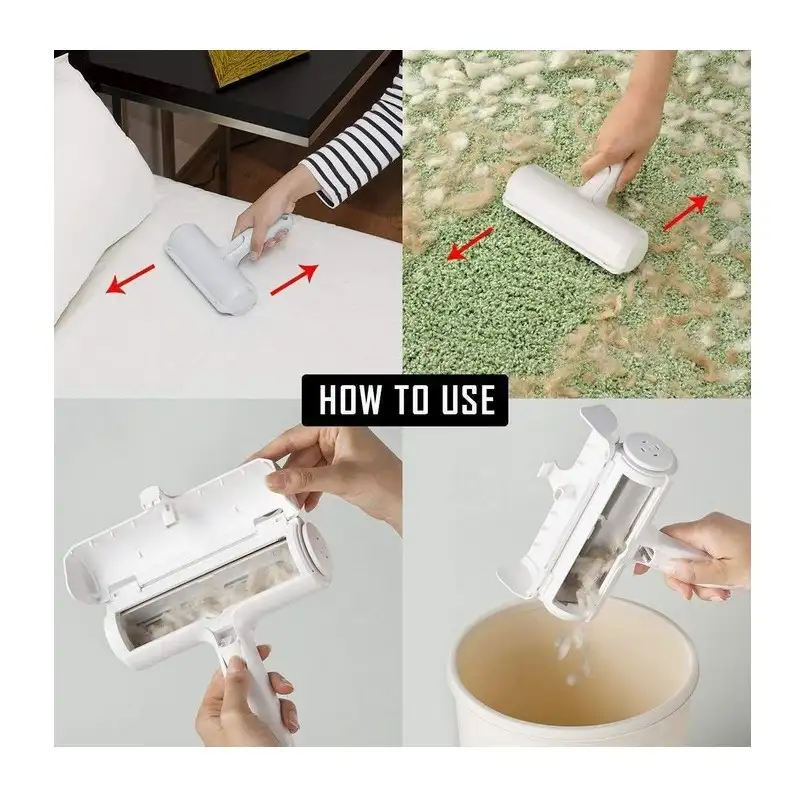 HOW TO USE