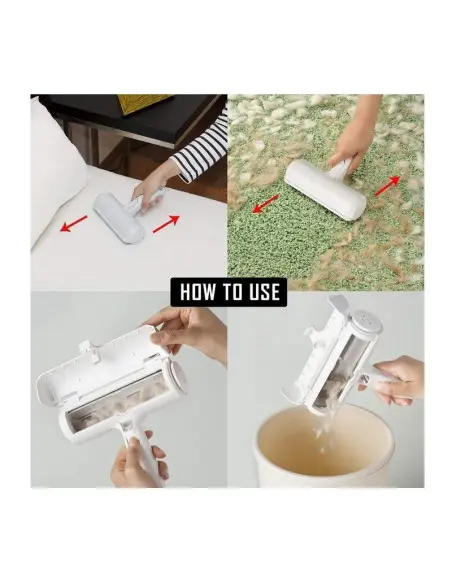 HOW TO USE