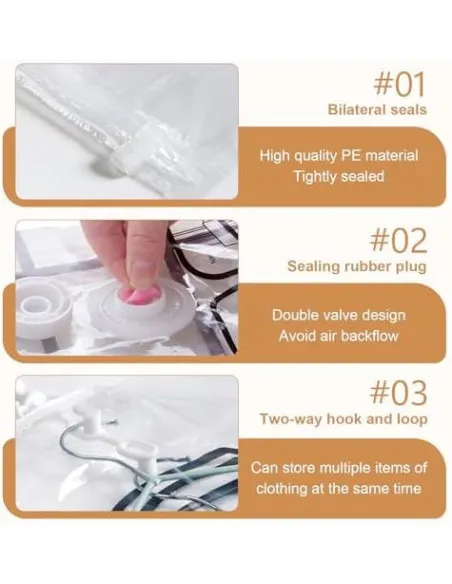 #01
Bilateral seals

High quality PE material
Tightly sealed

#02
Sealing rubber plug

Double valve design
Avoid air backflow

#03
Two-way hook and loop

Can store multiple items of clothing at the same time